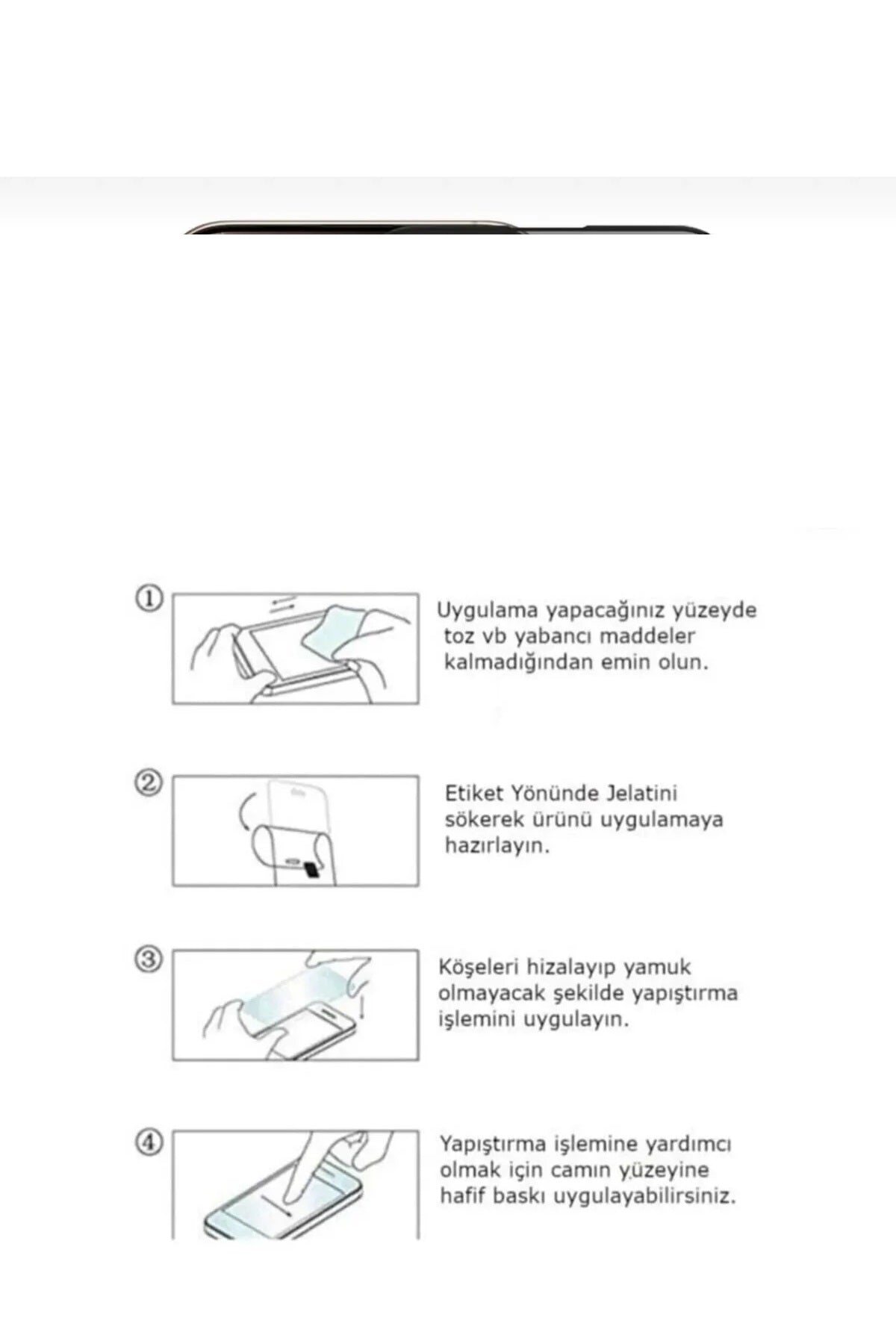 ①

Uygulama yapacağınız yüzeyde toz vb yabancı maddeler kalmadığından emin olun.

②

Etiket Yönünde Jelatini sökerek ürünü uygulamaya hazırlayın.

③

Köşeleri hizalayıp yamuk olmayacak şekilde yapıştırma işlemini uygulayın.

④

Yapıştırma işlemine yardımcı olmak için camın yüzeyine hafif baskı uygulayabilirsiniz.